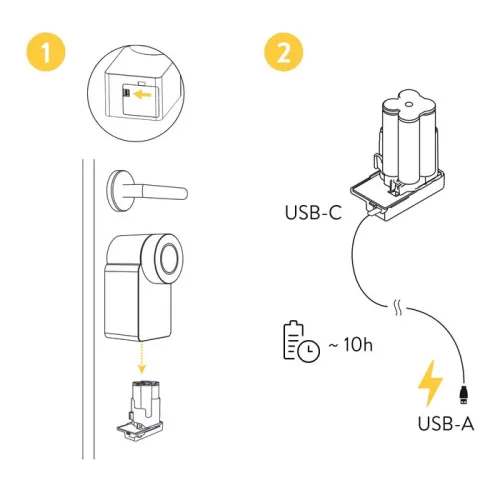 1

2

USB-C

~ 10h

USB-A